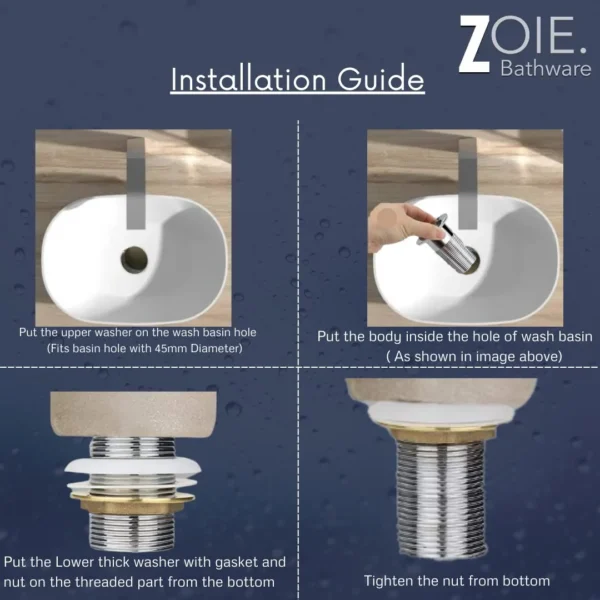 ZOIE.
Bathware

Installation Guide

Put the upper washer on the wash basin hole
(Fits basin hole with 45mm Diameter)

Put the body inside the hole of wash basin
( As shown in image above)

Put the Lower thick washer with gasket and nut on the threaded part from the bottom

Tighten the nut from bottom